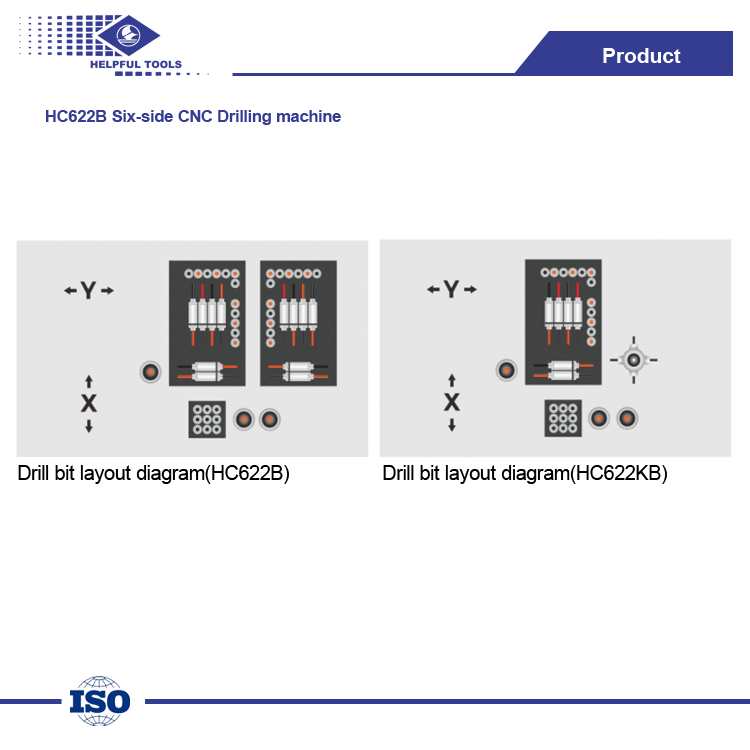 HELPFUL TOOLS

Product

HC622B Six-side CNC Drilling machine

Y

X

Drill bit layout diagram(HC622B)

Y

X

Drill bit layout diagram(HC622KB)

ISO